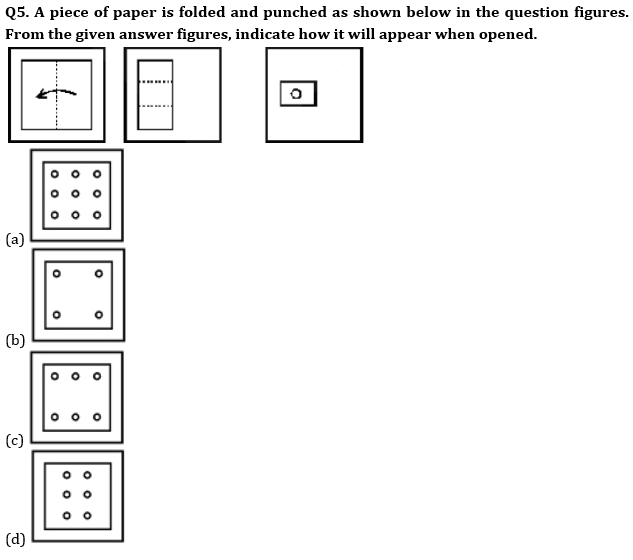 Q5. A piece of paper is folded and punched as shown below in the question figures. From the given answer figures, indicate how it will appear when opened.

(a)

(b)

(c)

(d)