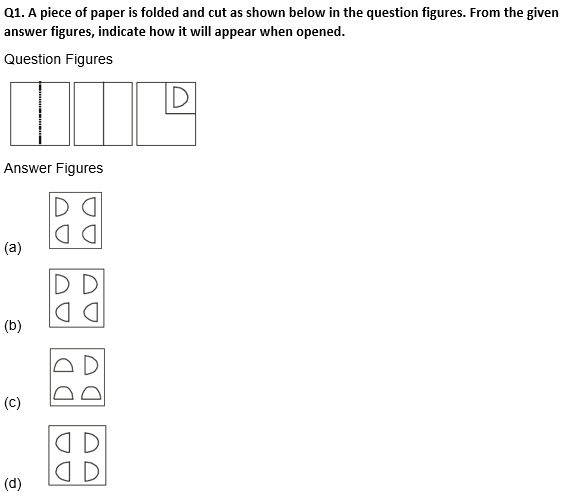 Q1. A piece of paper is folded and cut as shown below in the question figures. From the given answer figures, indicate how it will appear when opened.

Question Figures

Answer Figures

(a)

(b)

(c)

(d)